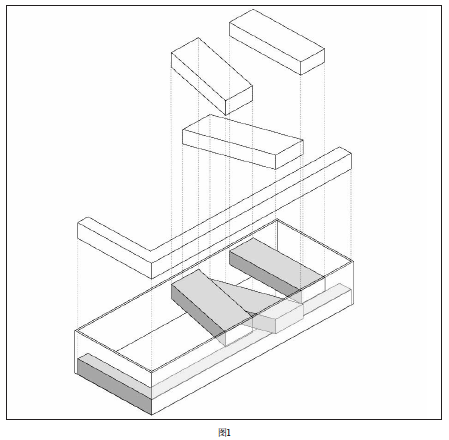 图1